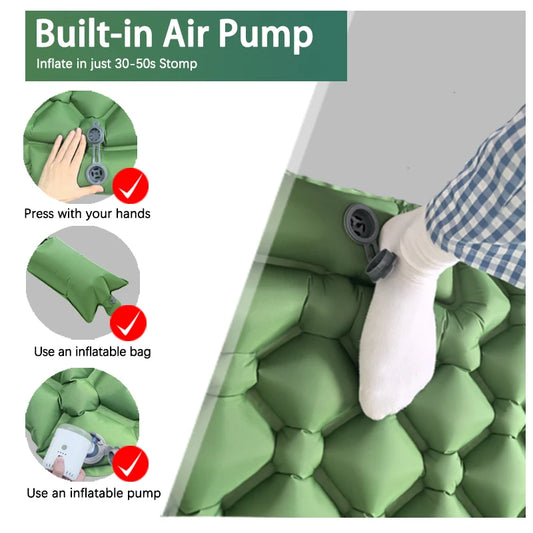 Built-in Air Pump
Inflate in just 30-50s Stomp

Press with your hands

Use an inflatable bag

Use an inflatable pump