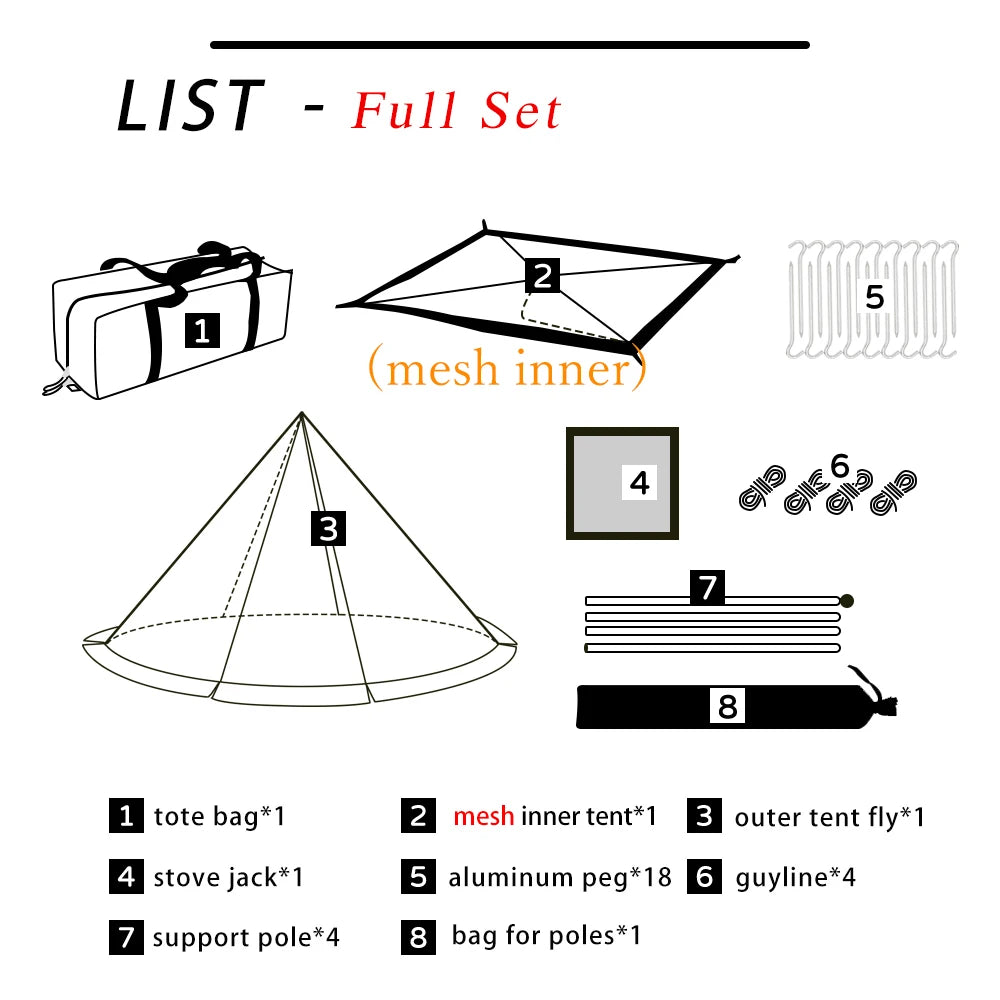 LIST - Full Set

1

2

(mesh inner)

5

3

4

6

7

8

1 tote bag*1

2 mesh inner tent*1

3 outer tent fly*1

4 stove jack*1

5 aluminum peg*18

6 guyline*4

7 support pole*4

8 bag for poles*1