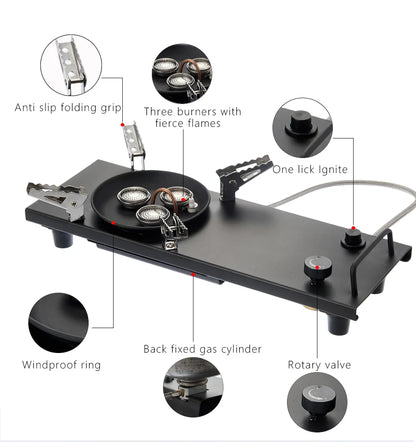 Anti slip folding grip

Three burners with fierce flames

One lick Ignite

Windproof ring

Back fixed gas cylinder

Rotary valve