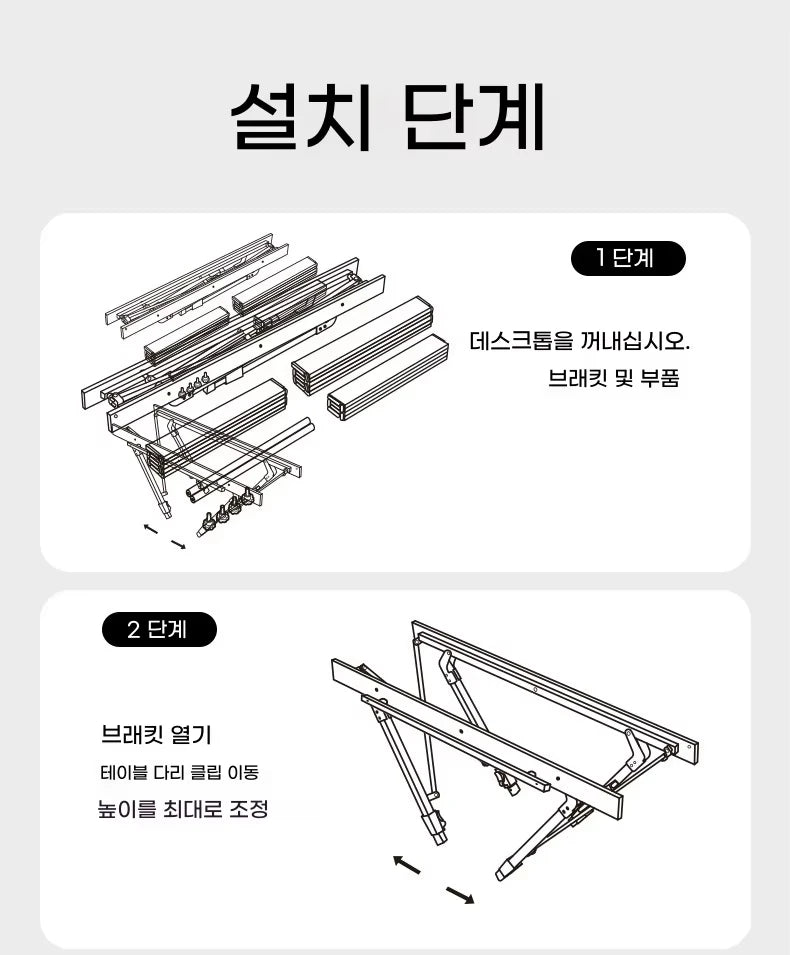 설치 단계

1 단계

데스크톱을 꺼내십시오.

브래킷 및 부품

2 단계

브래킷 열기

테이블 다리 클립 이동

높이를 최대로 조정